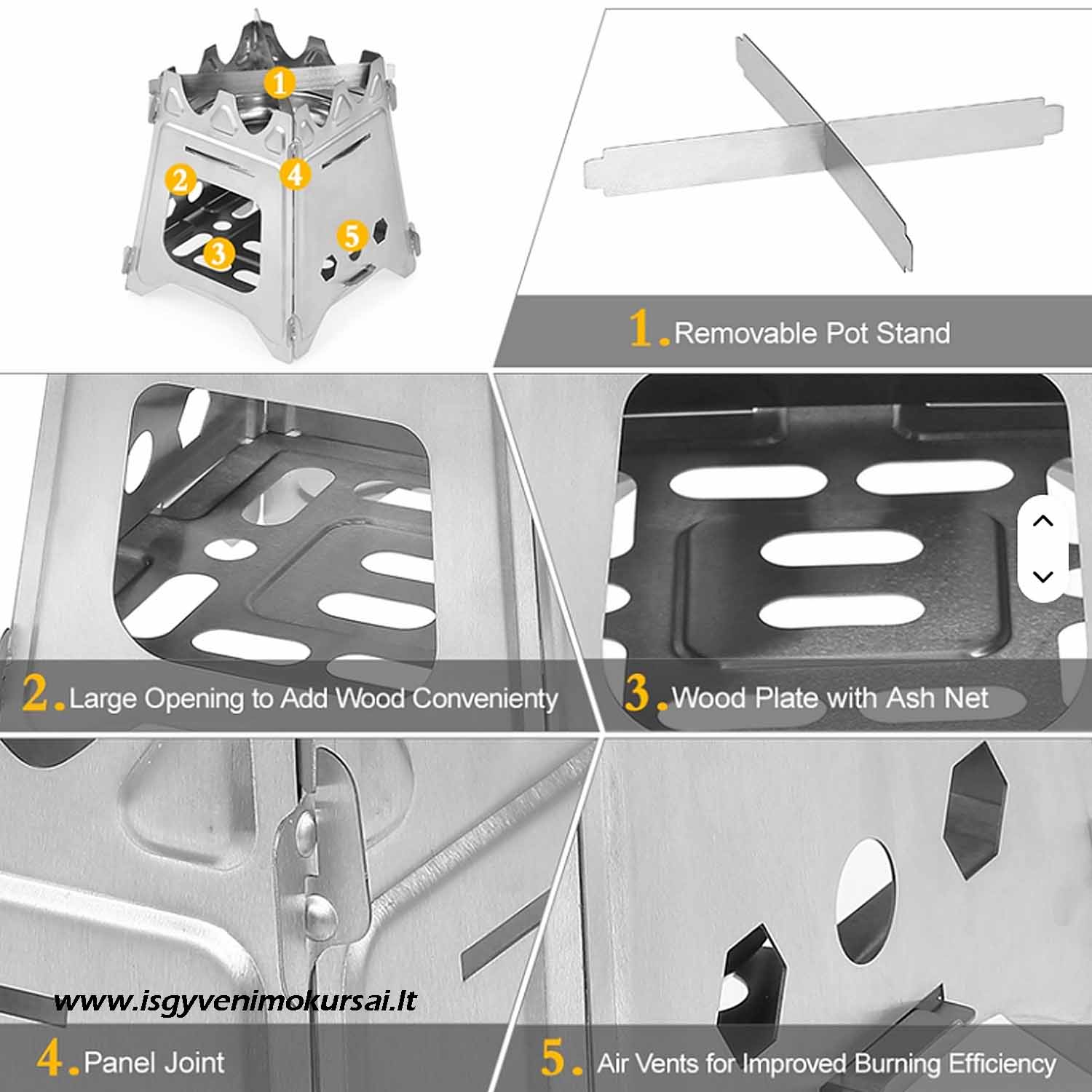 1

2

4

5

3

1. Removable Pot Stand

2. Large Opening to Add Wood Convenienty

3. Wood Plate with Ash Net

www.isgyvenimokursai.lt

4. Panel Joint

5. Air Vents for Improved Burning Efficiency