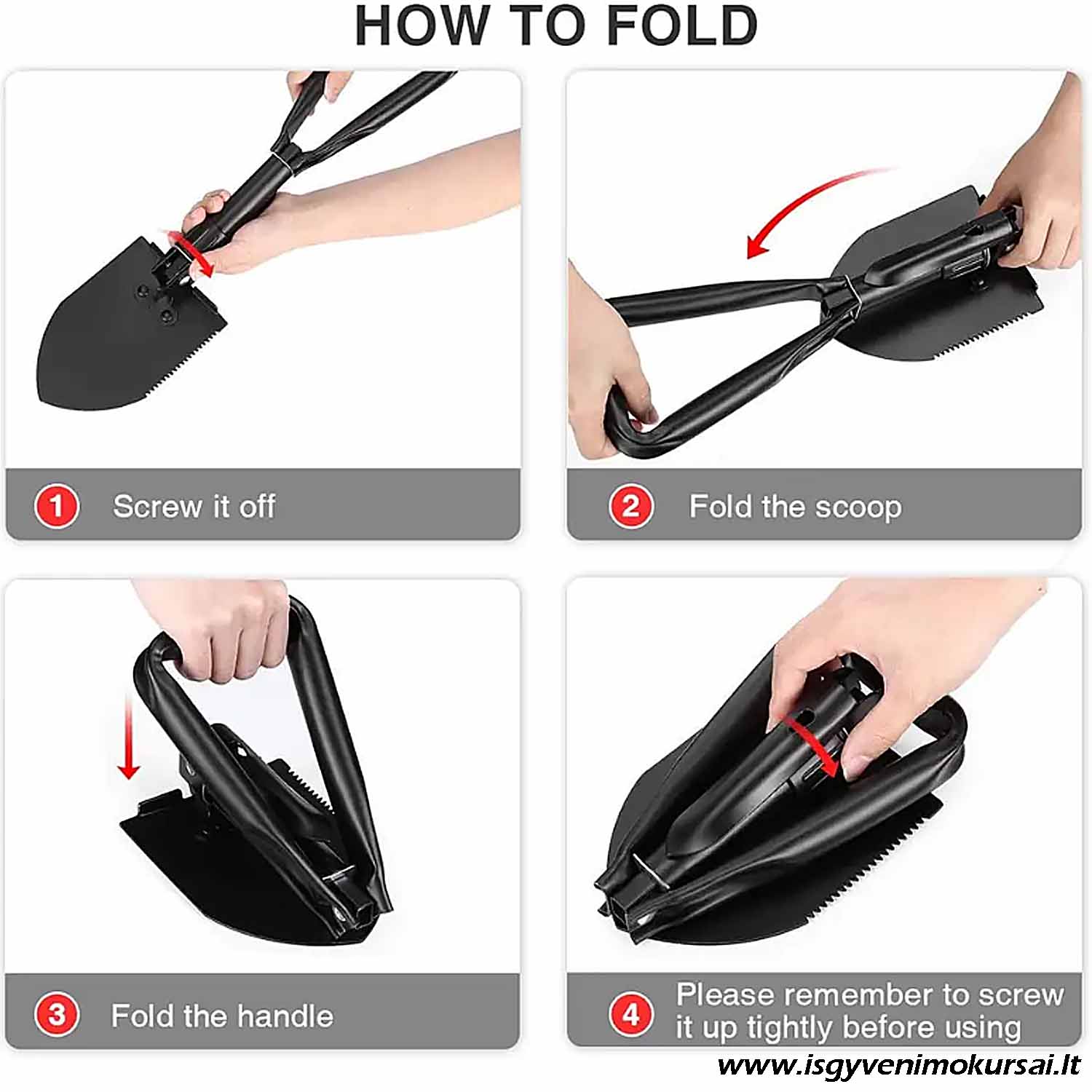 HOW TO FOLD

1 Screw it off

2 Fold the scoop

3 Fold the handle

4 Please remember to screw it up tightly before using

www.isgyvenimokursai.lt