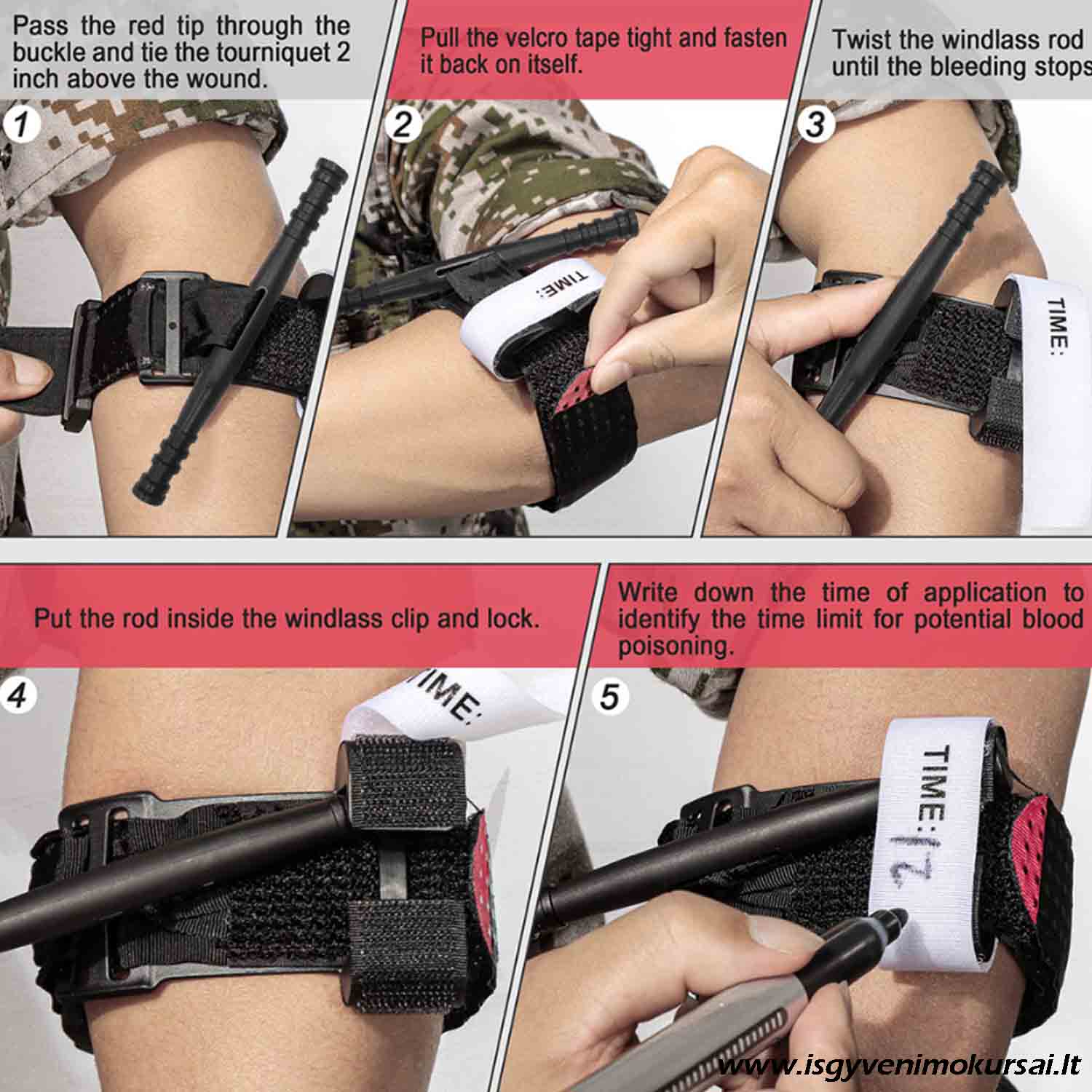 Pass the red tip through the buckle and tie the tourniquet 2 inch above the wound.

1

Pull the velcro tape tight and fasten it back on itself.

2

TIME:

Twist the windlass rod until the bleeding stops

3

TIME:

Put the rod inside the windlass clip and lock.

4

TIME:

Write down the time of application to identify the time limit for potential blood poisoning.

5

TIME: 12

www.isgyvenimokursai.lt